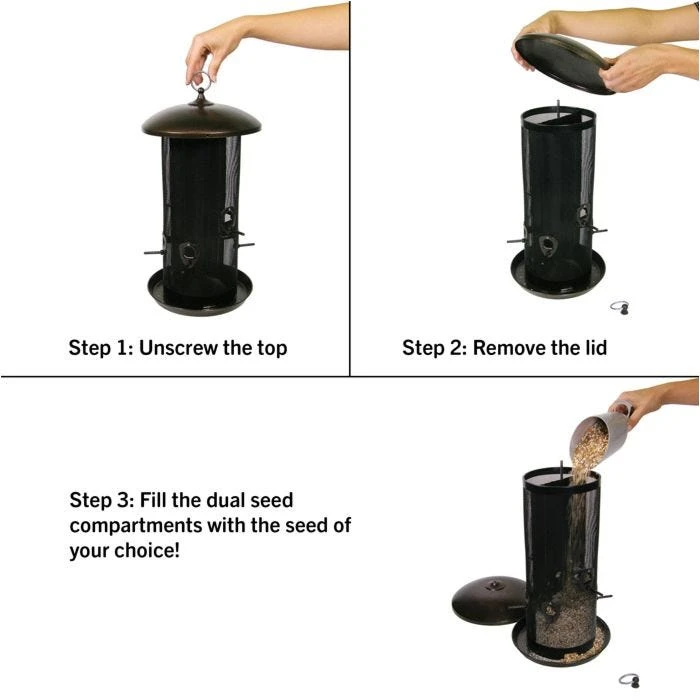 Step 1: Unscrew the top

Step 2: Remove the lid

Step 3: Fill the dual seed compartments with the seed of your choice!